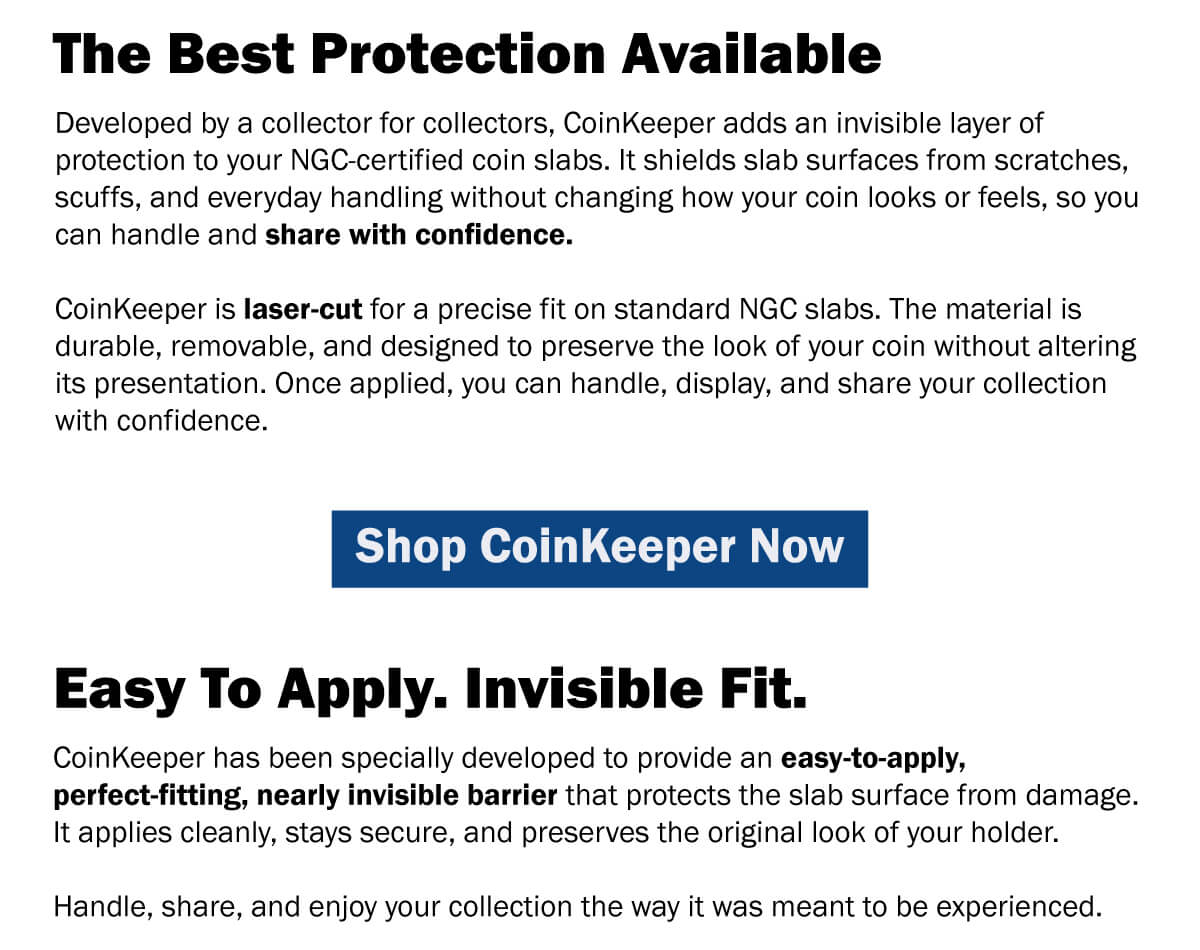 The Best Protection Available

Developed by a collector for collectors, CoinKeeper adds an invisible layer of protection to your NGC-certified coin slabs. It shields slab surfaces from scratches, scuffs, and everyday handling without changing how your coin looks or feels, so you can handle and share with confidence.

CoinKeeper is laser-cut for a precise fit on standard NGC slabs. The material is durable, removable, and designed to preserve the look of your coin without altering its presentation. Once applied, you can handle, display, and share your collection with confidence.

Shop CoinKeeper Now

Easy To Apply. Invisible Fit.

CoinKeeper has been specially developed to provide an easy-to-apply, perfect-fitting, nearly invisible barrier that protects the slab surface from damage. It applies cleanly, stays secure, and preserves the original look of your holder.

Handle, share, and enjoy your collection the way it was meant to be experienced.